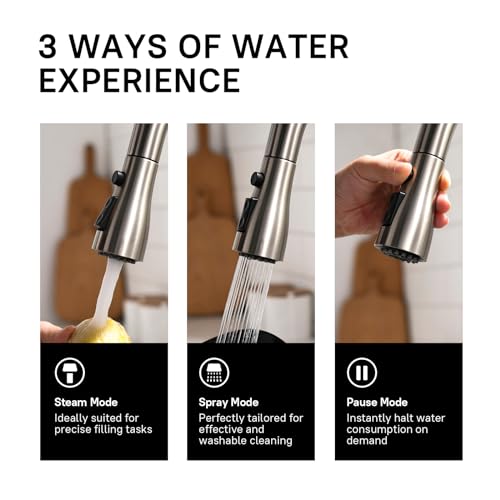 3 WAYS OF WATER EXPERIENCE

Steam Mode
Ideally suited for precise filling tasks

Spray Mode
Perfectly tailored for effective and washable cleaning

Pause Mode
Instantly halt water consumption on demand