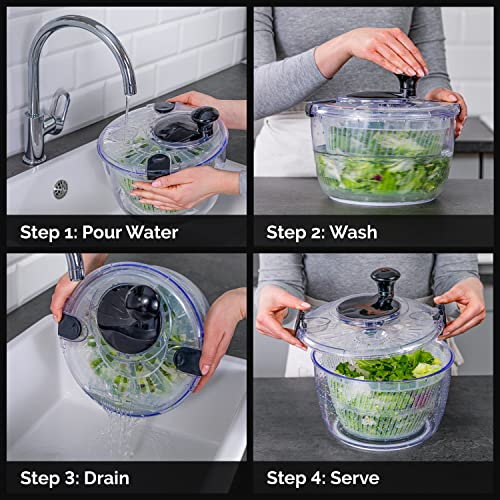 Step 1: Pour Water

Step 2: Wash

Step 3: Drain

Step 4: Serve