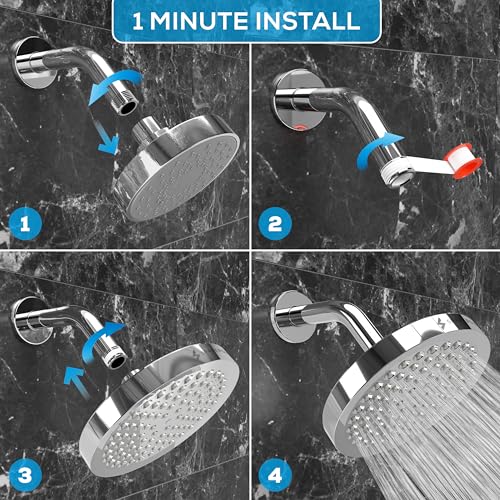 1 MINUTE INSTALL

1

2

3

4