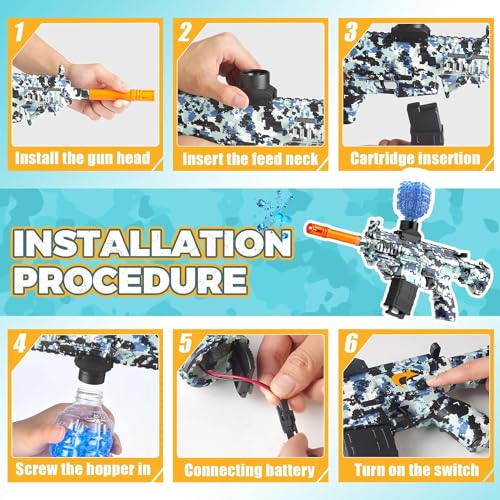 1
Install the gun head

2
Insert the feed neck

3
Cartridge insertion

INSTALLATION PROCEDURE

4
Screw the hopper in

5
Connecting battery

6
Turn on the switch