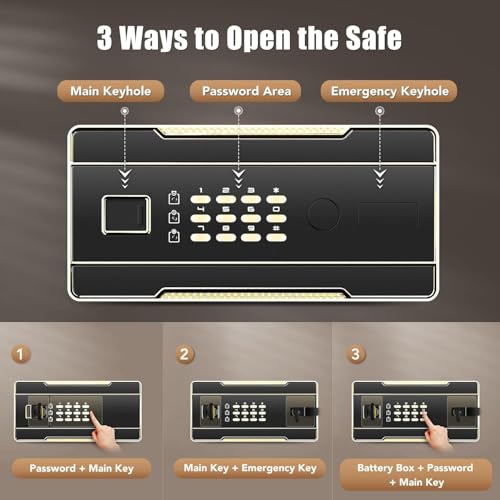 3 Ways to Open the Safe

Main Keyhole

Password Area

Emergency Keyhole

1 2 3 *
4 5 6 0
7 8 9 #

1

Password + Main Key

2

Main Key + Emergency Key

3

Battery Box + Password + Main Key