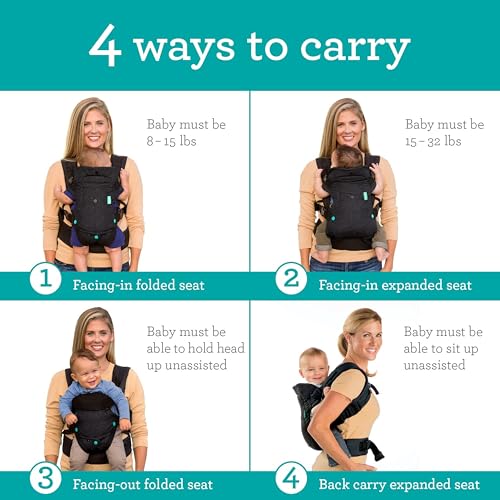 4 ways to carry

Baby must be 8 – 15 lbs

1 Facing-in folded seat

Baby must be 15 – 32 lbs

2 Facing-in expanded seat

Baby must be able to hold head up unassisted

3 Facing-out folded seat

Baby must be able to sit up unassisted

4 Back carry expanded seat