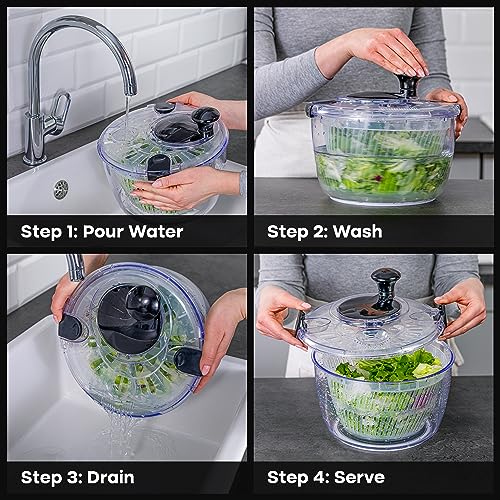 Step 1: Pour Water

Step 2: Wash

Step 3: Drain

Step 4: Serve