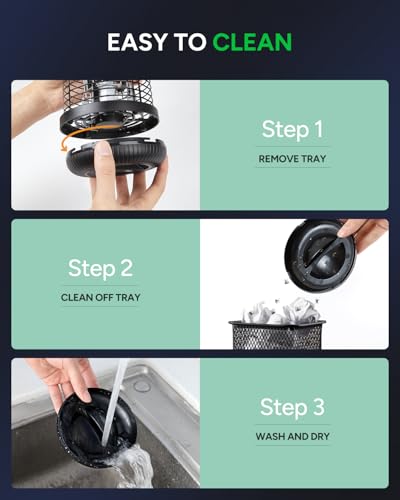 EASY TO CLEAN

Step 1

REMOVE TRAY

Step 2

CLEAN OFF TRAY

Step 3

WASH AND DRY