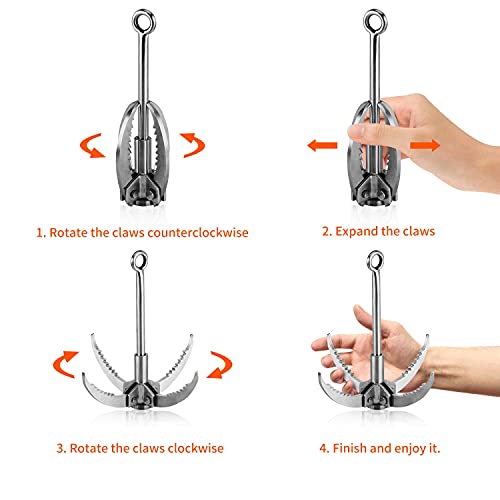 1. Rotate the claws counterclockwise

2. Expand the claws

3. Rotate the claws clockwise

4. Finish and enjoy it.