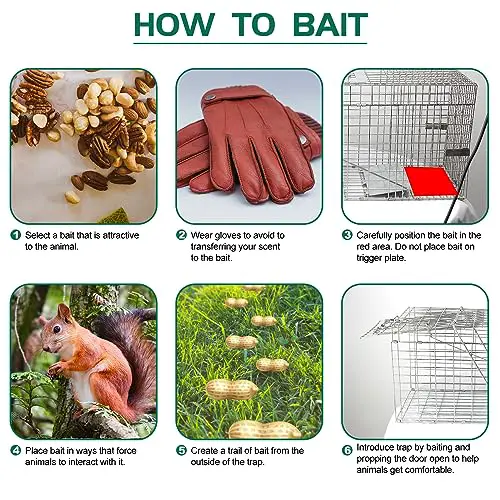 HOW TO BAIT

1 Select a bait that is attractive to the animal.

2 Wear gloves to avoid to transferring your scent to the bait.

3 Carefully position the bait in the red area. Do not place bait on trigger plate.

4 Place bait in ways that force animals to interact with it.

5 Create a trail of bait from the outside of the trap.

6 Introduce trap by baiting and propping the door open to help animals get comfortable.