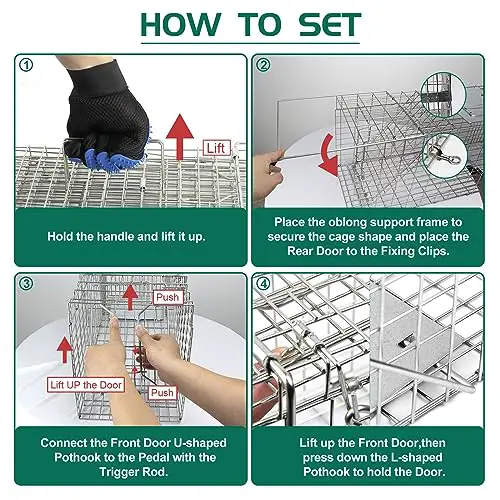 HOW TO SET

①

Lift

Hold the handle and lift it up.

②

Place the oblong support frame to secure the cage shape and place the Rear Door to the Fixing Clips.

③

Push

Lift UP the Door

Push

Connect the Front Door U-shaped Pothook to the Pedal with the Trigger Rod.

④

Lift up the Front Door,then press down the L-shaped Pothook to hold the Door.