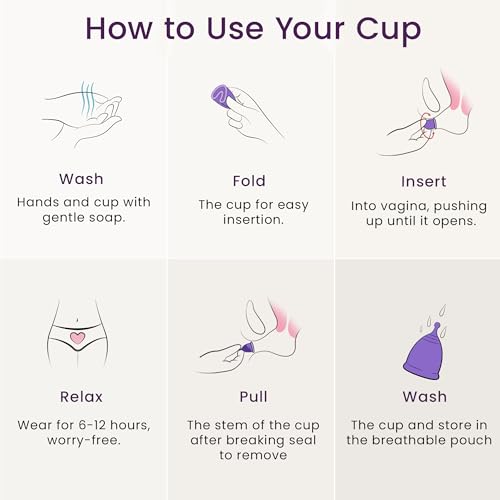 How to Use Your Cup

Wash

Hands and cup with gentle soap.

Fold

The cup for easy insertion.

Insert

Into vagina, pushing up until it opens.

Relax

Wear for 6-12 hours, worry-free.

Pull

The stem of the cup after breaking seal to remove

Wash

The cup and store in the breathable pouch